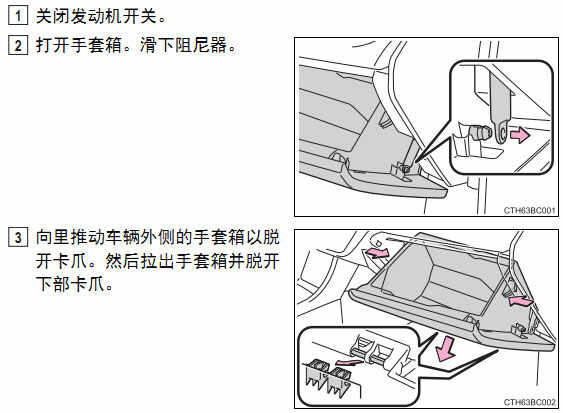 1 关闭发动机开关。

2 打开手套箱。滑下阻尼器。

CTH63BC001

3 向里推动车辆外侧的手套箱以脱开卡爪。然后拉出手套箱并脱开下部卡爪。

CTH63BC002