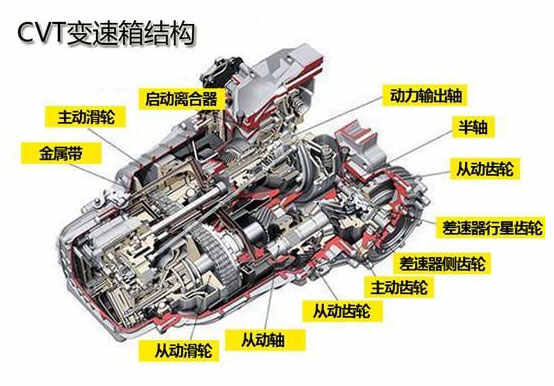 CVT变速箱结构

启动离合器

动力输出轴

主动滑轮

半轴

金属带

从动齿轮

差速器行星齿轮

差速器侧齿轮

主动齿轮

从动齿轮

从动轴

从动滑轮